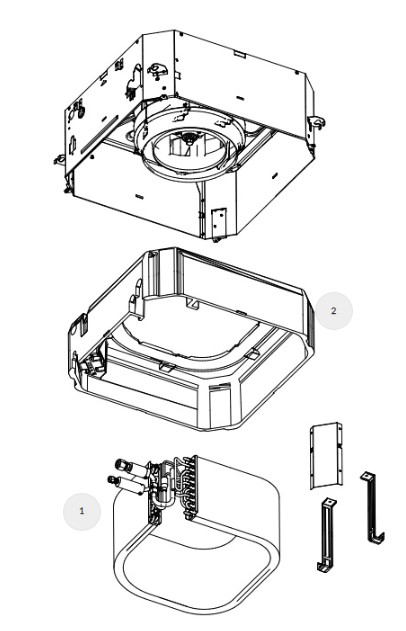 2

1