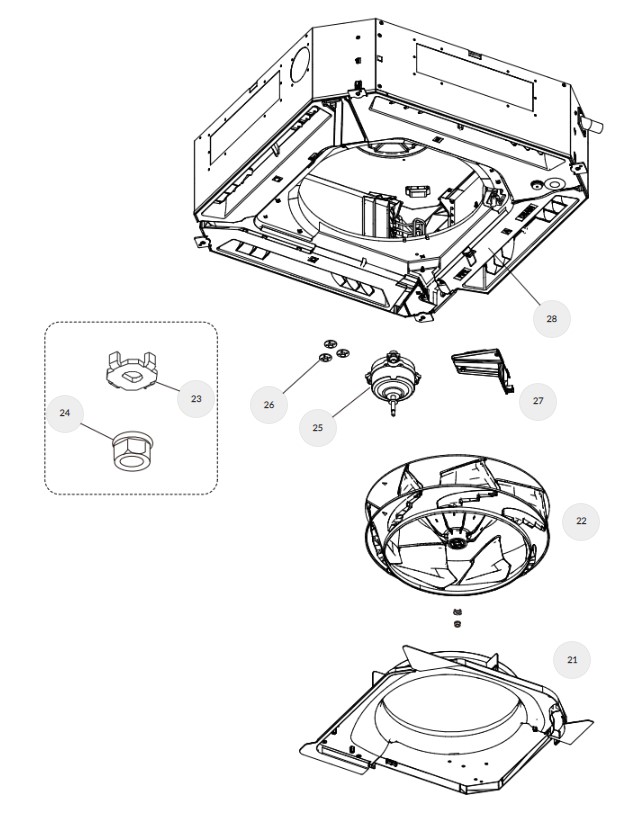 28

23

24

26

25

27

22

21