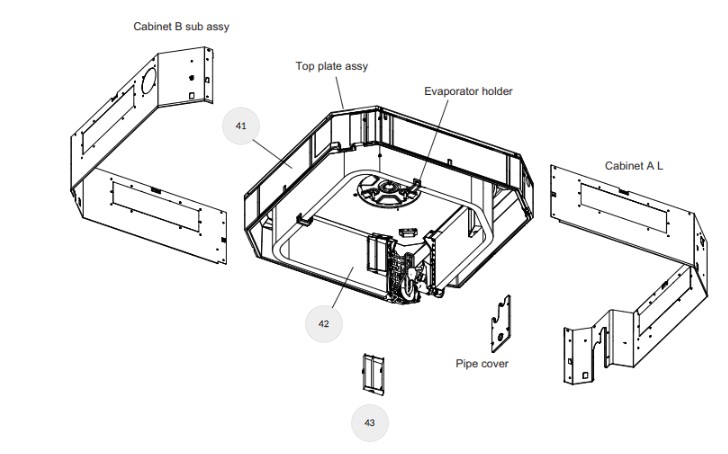 Cabinet B sub assy

Top plate assy

Evaporator holder

41

Cabinet A L

42

Pipe cover

43