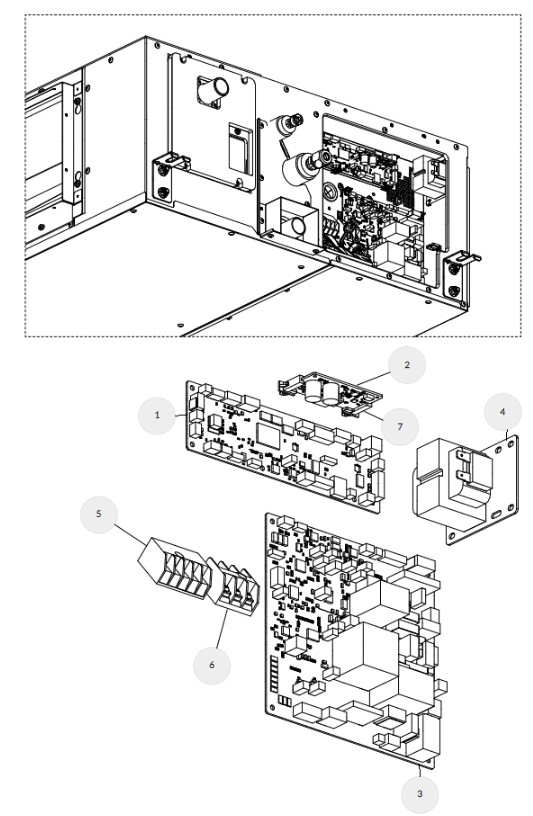 2
1
7
4
5
6
3