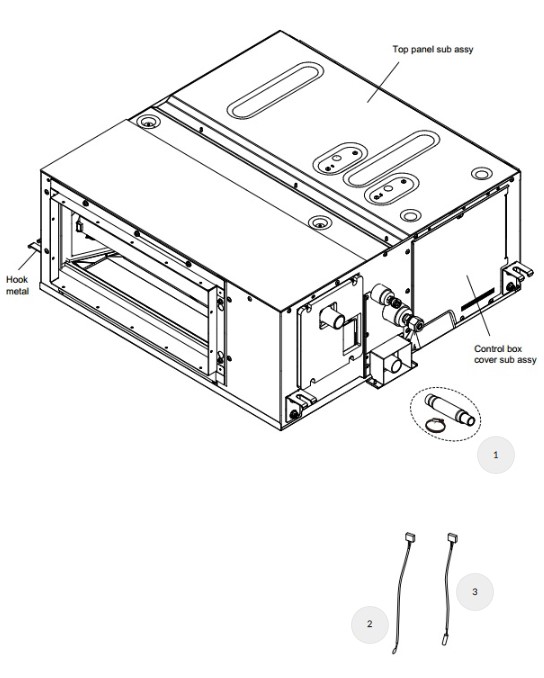 Top panel sub assy

Hook metal

Control box cover sub assy

1

2

3