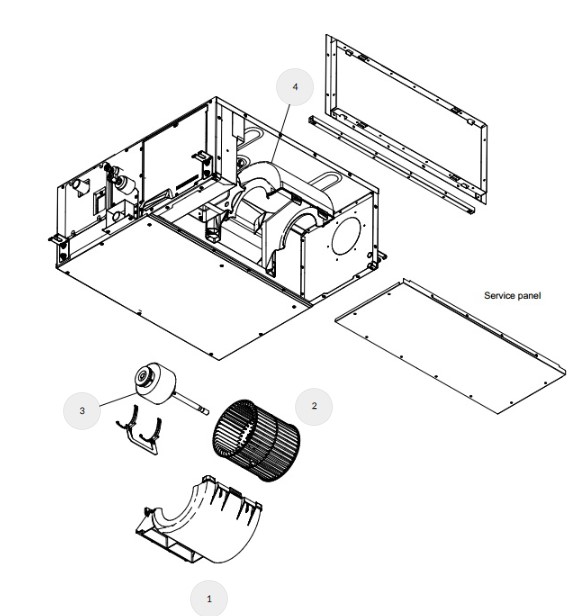 4

Service panel

3

2

1