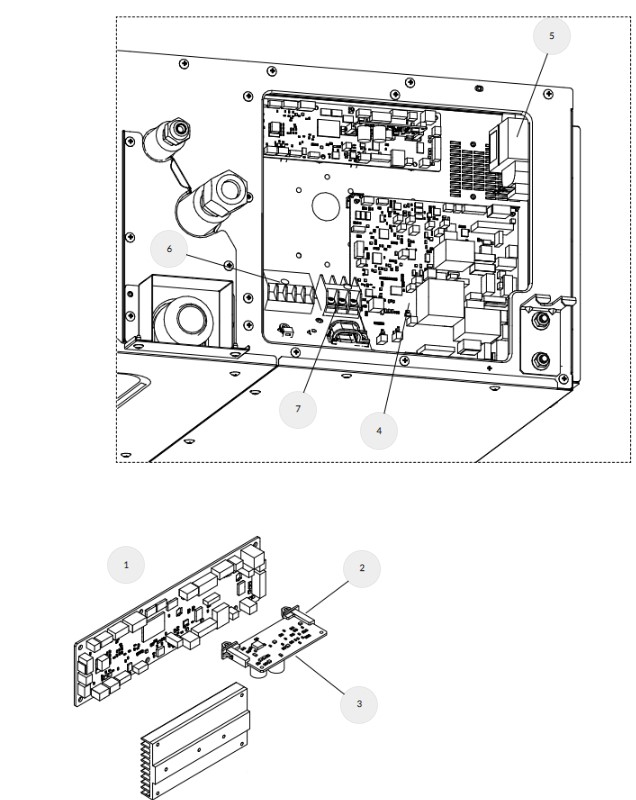 5
6
7
4
1
2
3