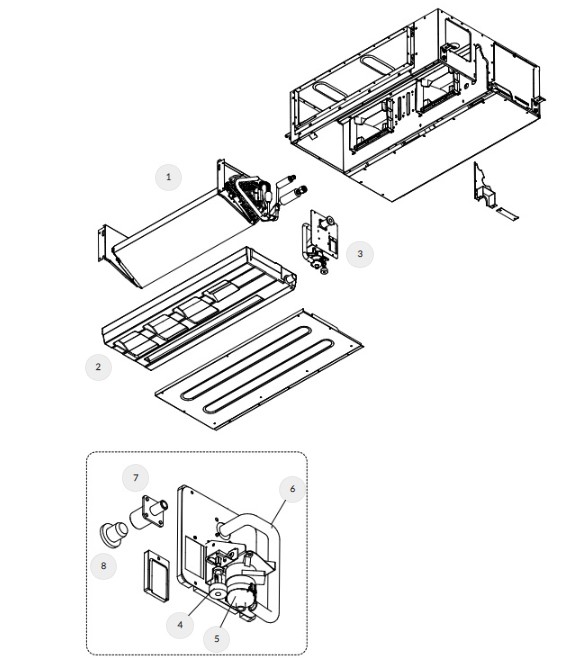 1
3
2
7
6
8
4
5