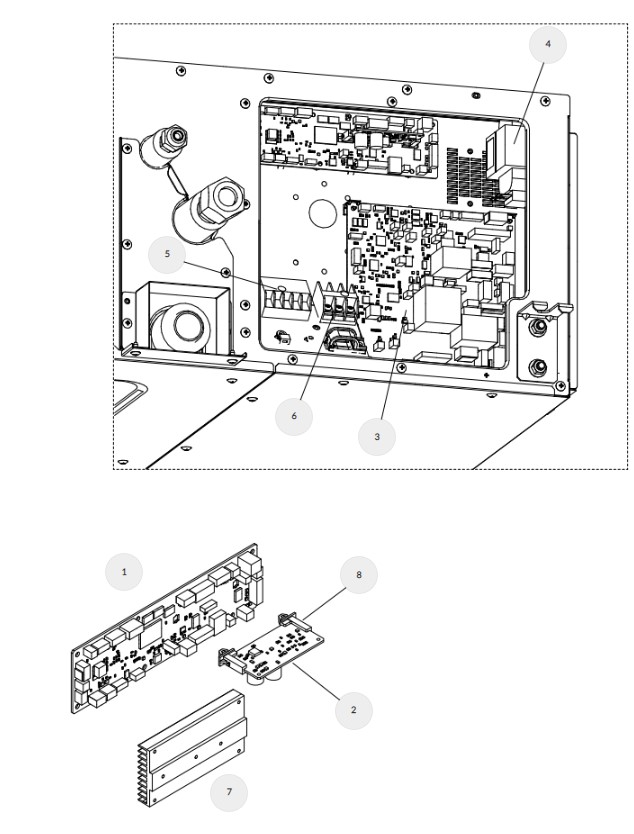 4
5
6
3
1
8
2
7