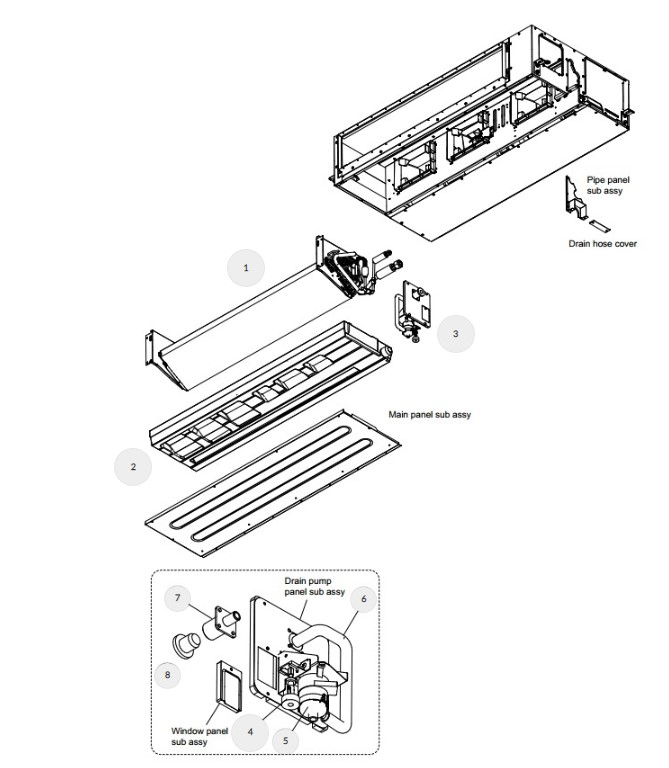 Pipe panel sub assy

Drain hose cover

1

3

Main panel sub assy

2

Drain pump panel sub assy

7

6

8

Window panel sub assy

4

5