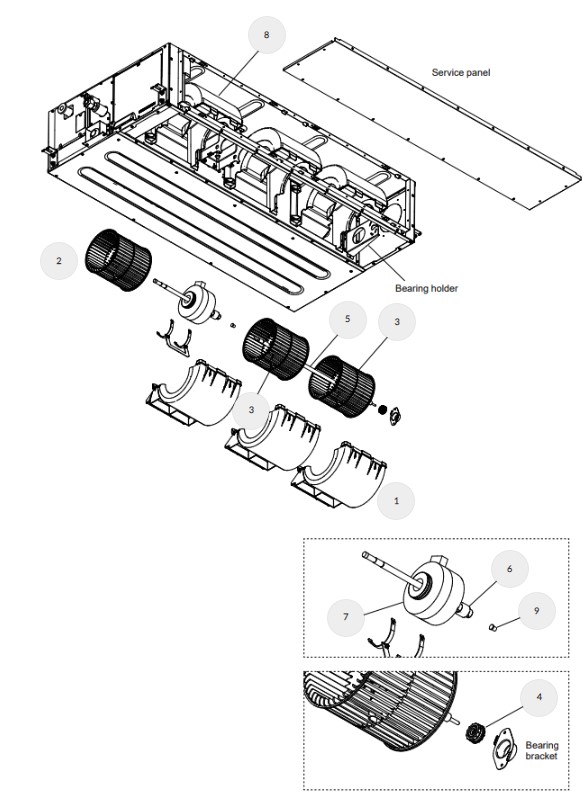 8

Service panel

2

Bearing holder

5

3

3

1

6

7

9

4

Bearing bracket