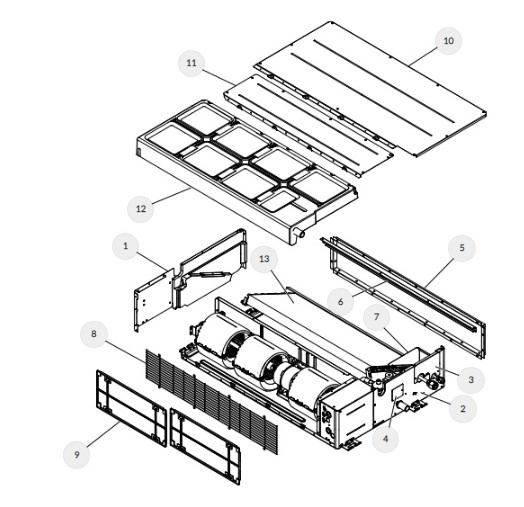 10
11
12
1
13
5
6
7
8
3
2
4
9