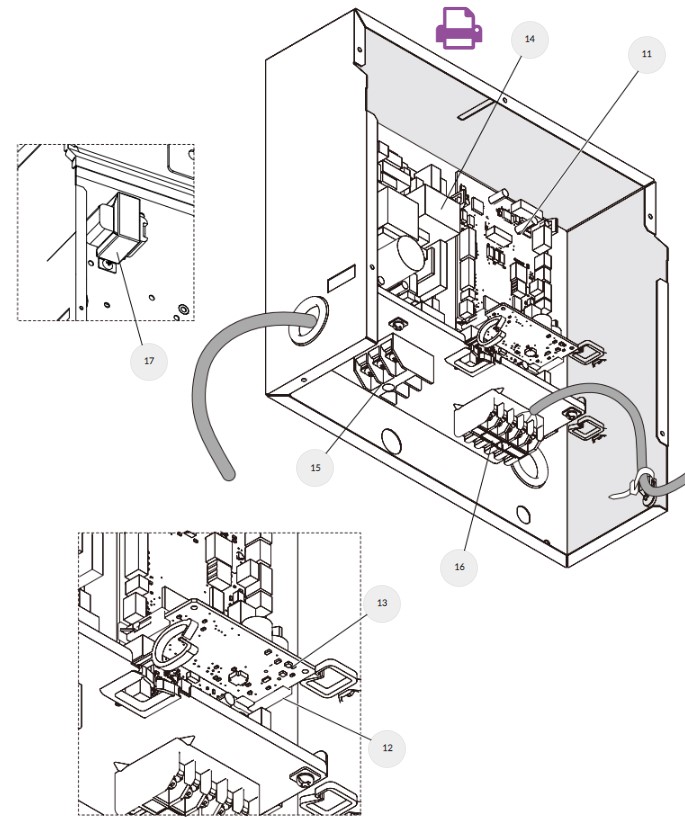 14
11
17
15
16
13
12