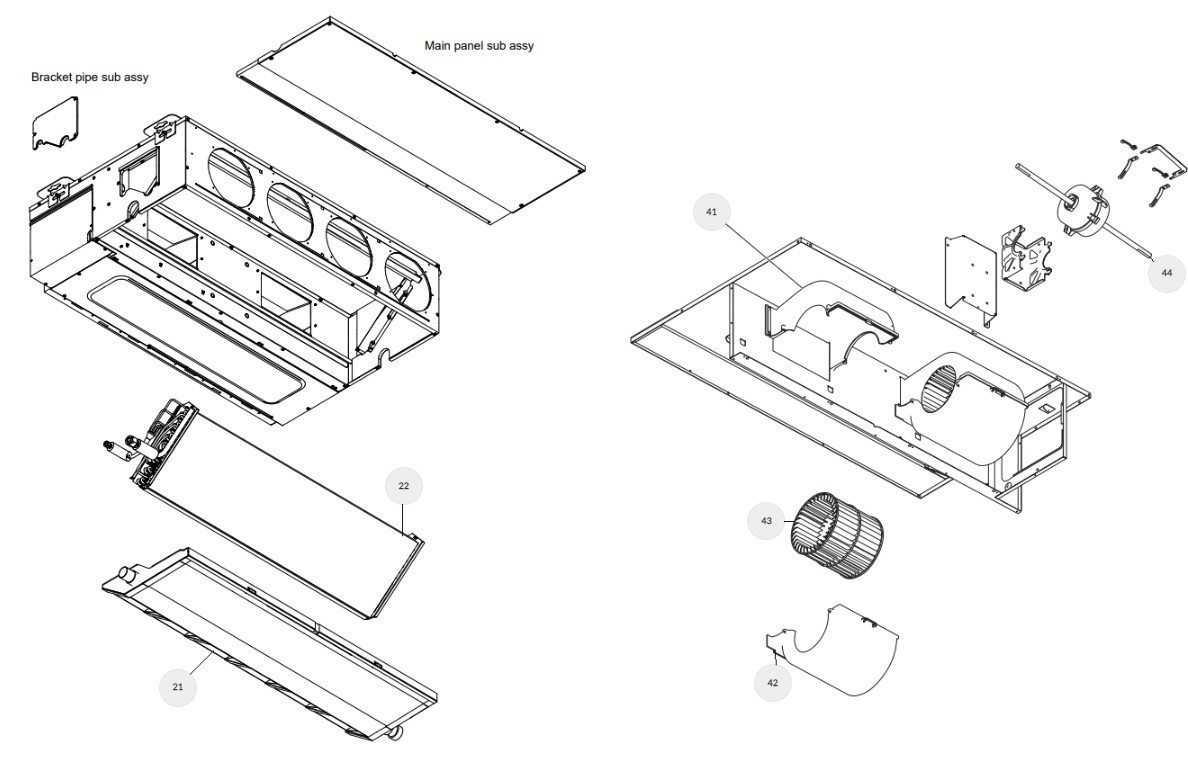 Bracket pipe sub assy

Main panel sub assy

22

21

41

44

43

42