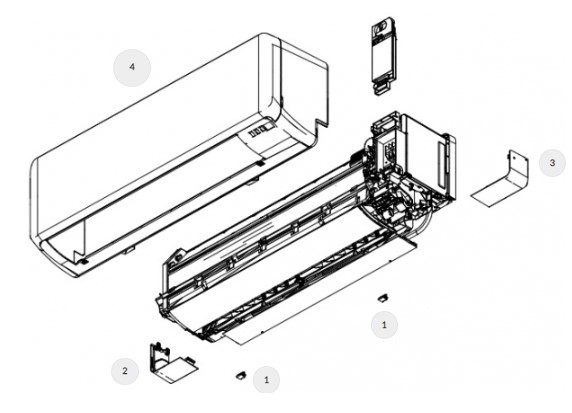 4

3

1

2

1