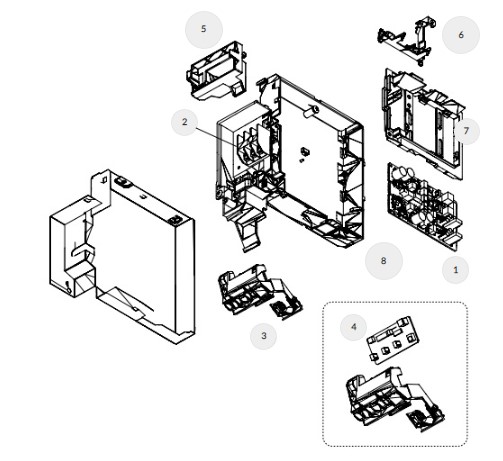 5

6

2

7

8

1

3

4