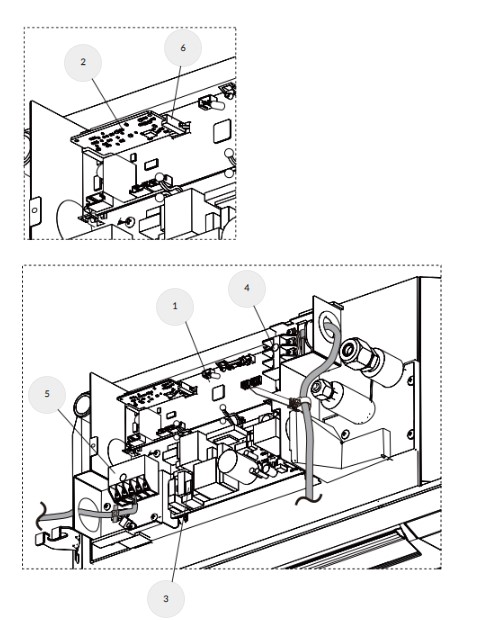 2
6
1
4
5
3