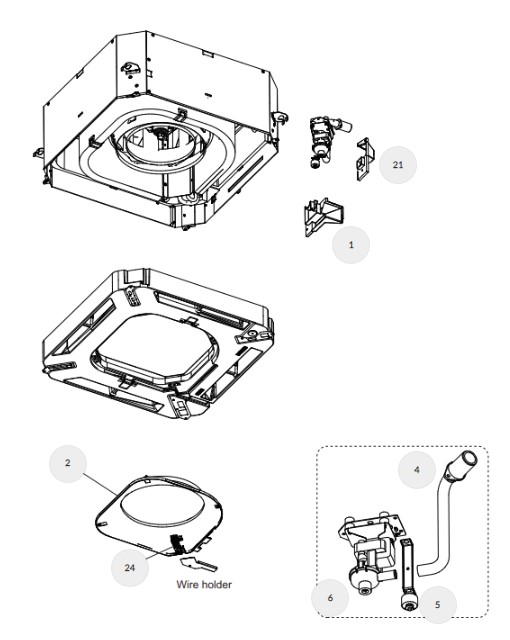 21

1

2

24

Wire holder

4

6

5