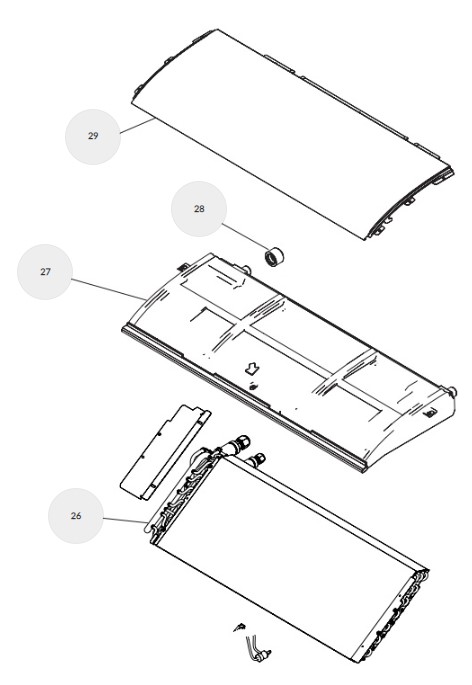 29

28

27

26