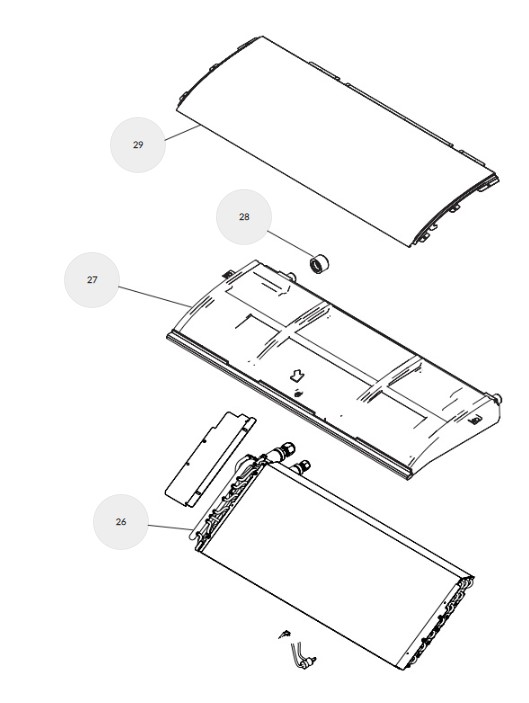 29

28

27

26