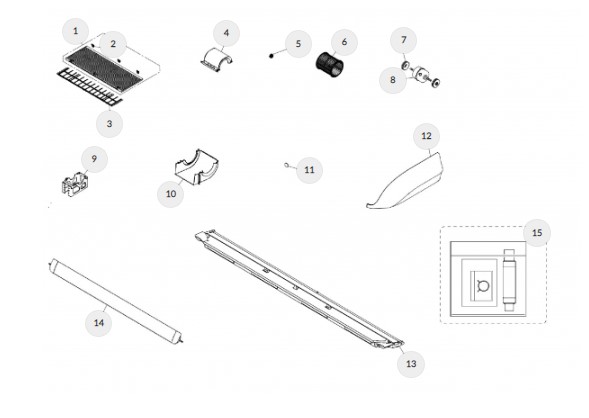 1
2
3
4
5
6
7
8
9
10
11
12
13
14
15