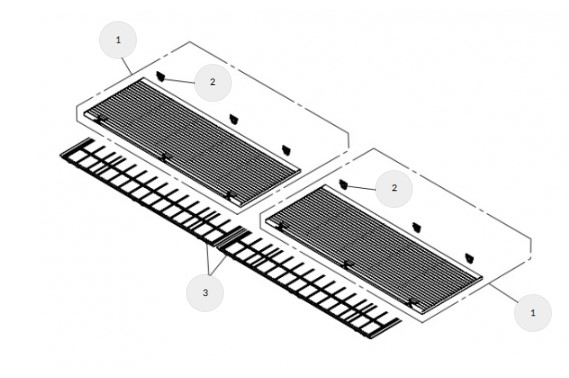 1
2
2
3
1