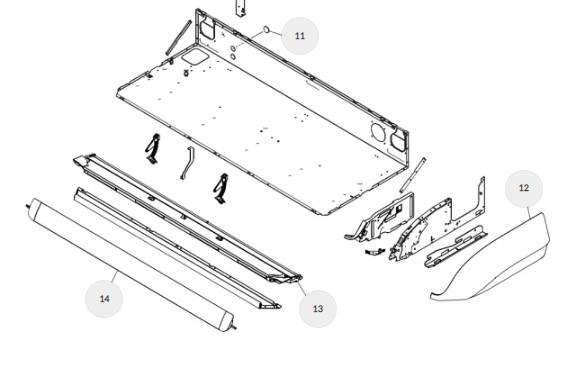 11

12

14

13