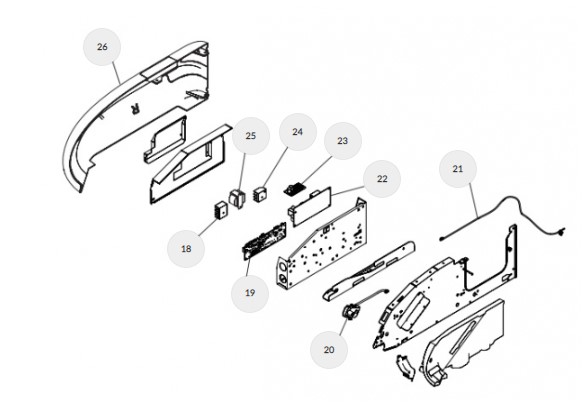 26

R

25

24

23

22

21

18

19

20