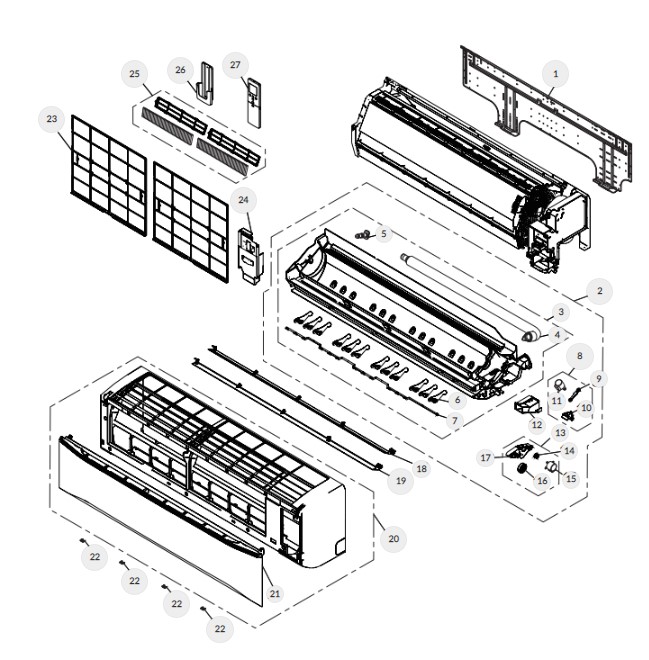 25
26
27
1
23
24
5
2
3
4
8
9
11
10
6
7
12
13
14
17
16
15
18
19
20
21
22
22
22
22