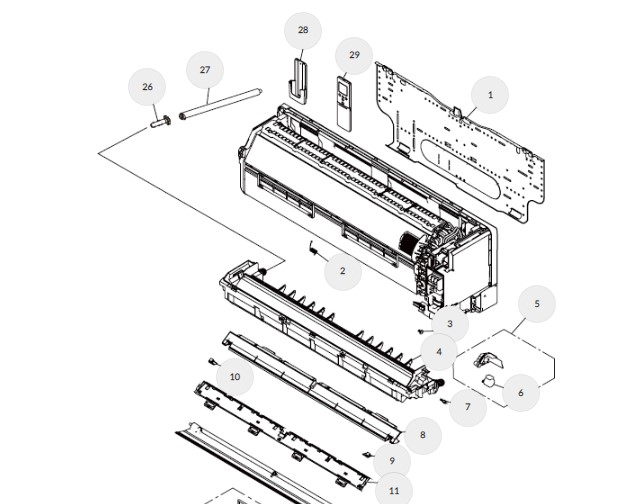 28
29
27
26
1
2
5
3
4
10
6
7
8
9
11