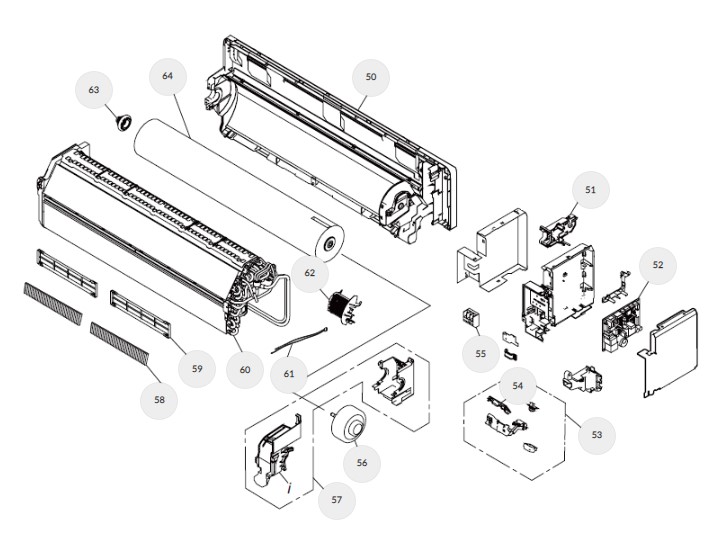 63
64
50
51
52
62
55
54
53
59
60
61
58
56
57