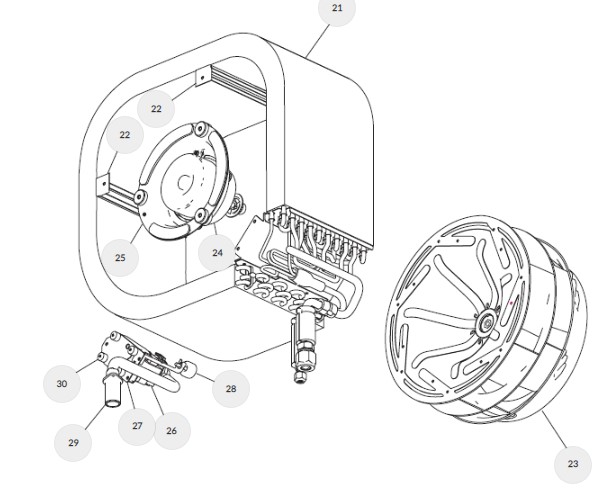 21
22
22
25
24
30
28
27
26
29
23