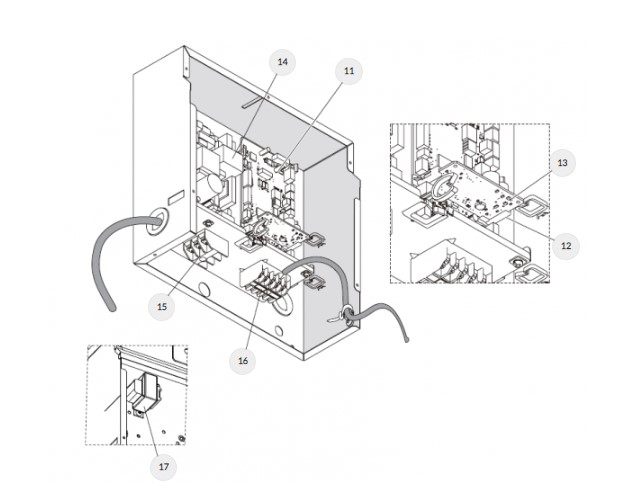 14
11
13
12
15
16
17