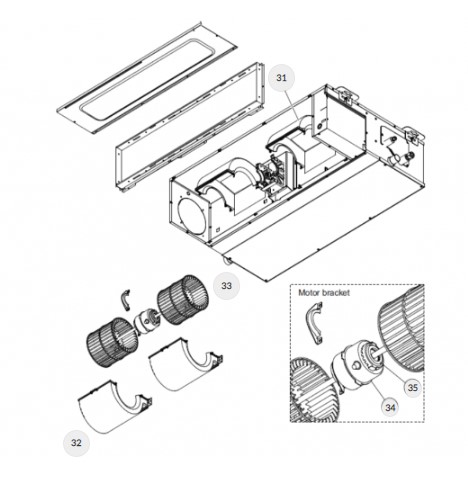 31

33

Motor bracket

35

34

32