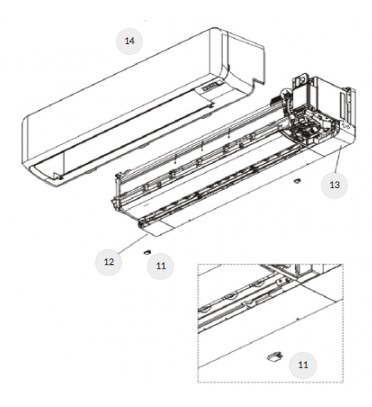 14

13

12

11

11