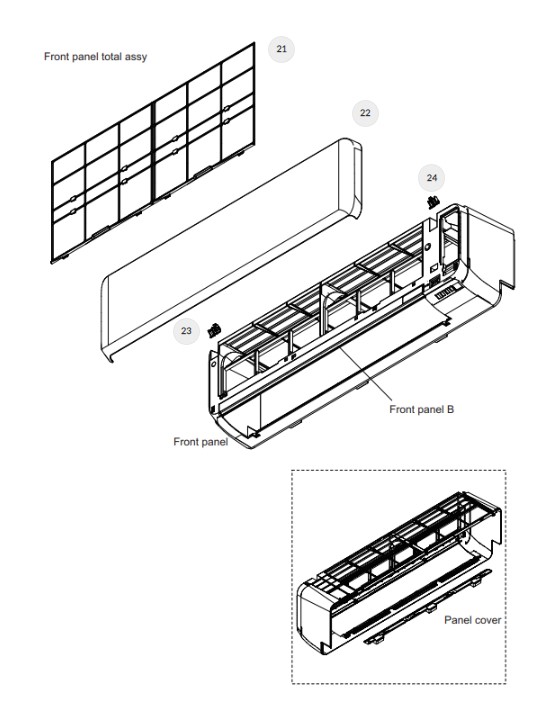 Front panel total assy

21

22

24

23

Front panel B

Front panel

Panel cover