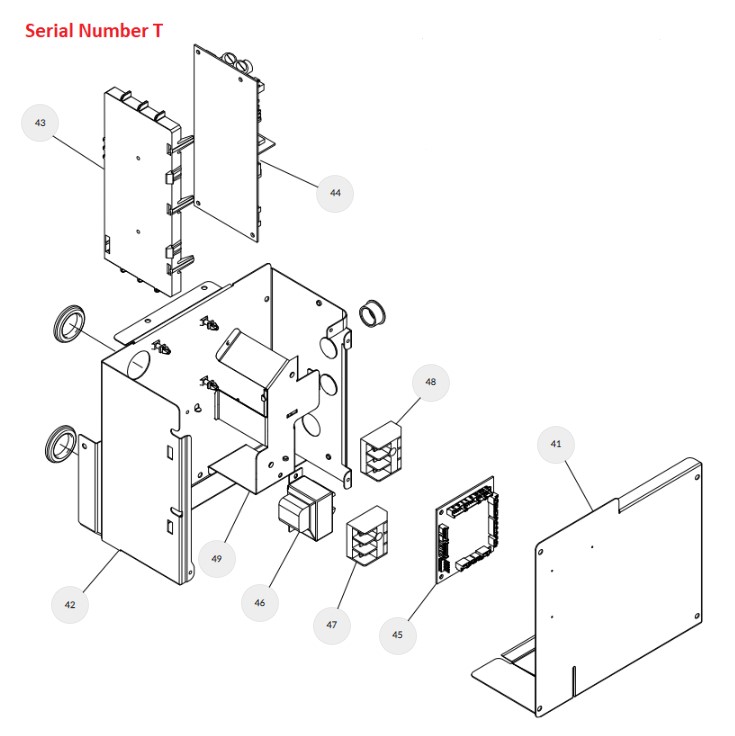 Serial Number T

43

44

48

41

49

42

46

47

45