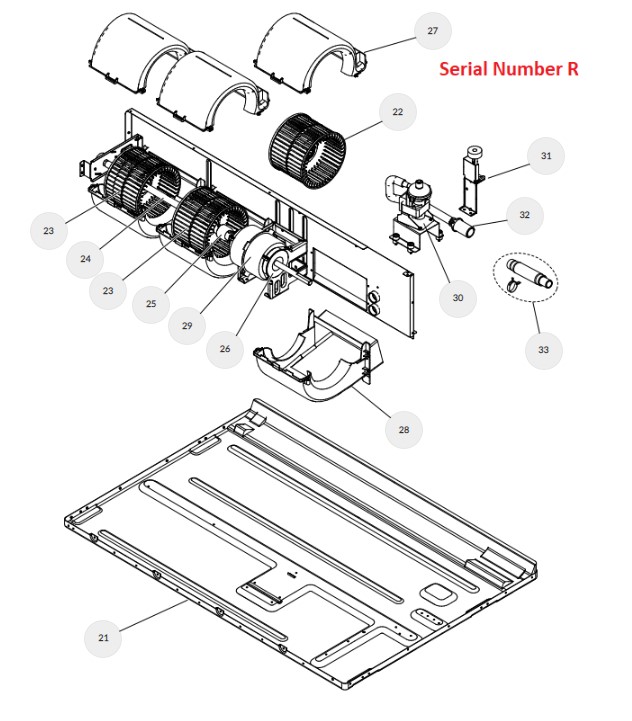 27

Serial Number R

22

31

32

23

24

23

25

29

26

30

33

28

21