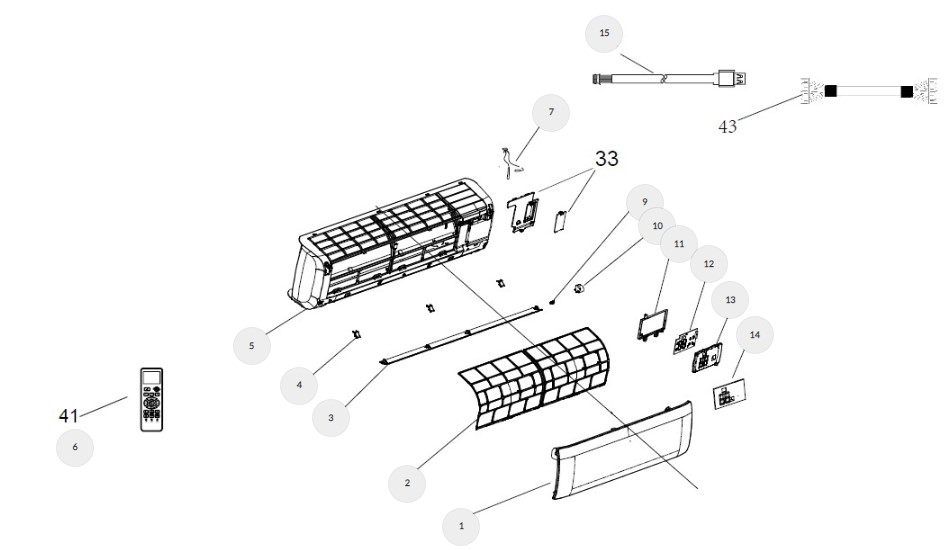 15

43

7

33

9

10

11

12

13

14

5

4

3

41

6

2

1