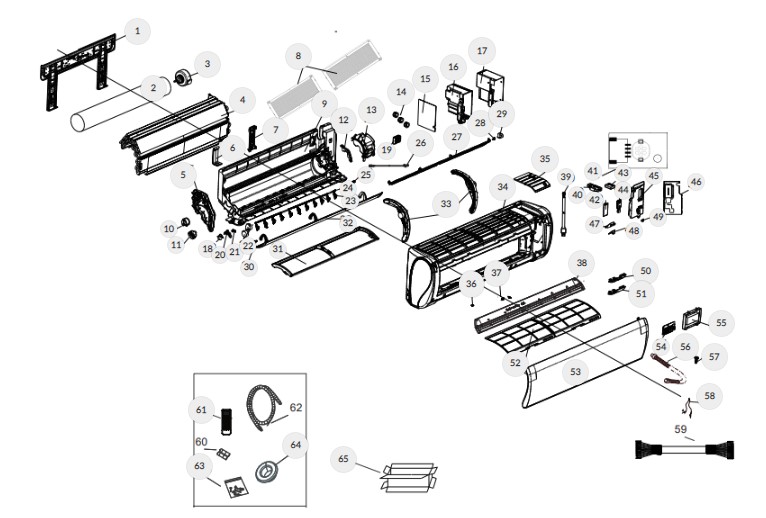 1
2
3
4
5
6
7
8
9
10
11
12
13
14
15
16
17
18
19
20
21
22
23
24
25
26
27
28
29
30
31
32
33
34
35
36
37
38
39
40
41
42
43
44
45
46
47
48
49
50
51
52
53
54
55
56
57
58
59
60
61
62
63
64
65