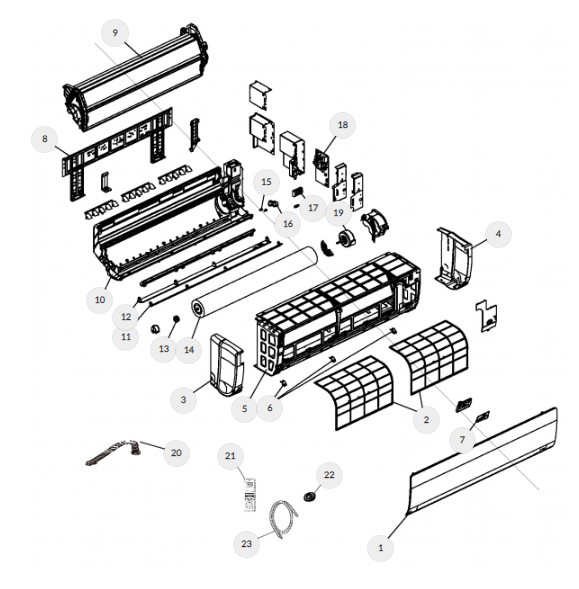 9
8
18
15
17
16
19
4
10
12
11
13
14
3
5
6
2
7
20
21
22
23
1