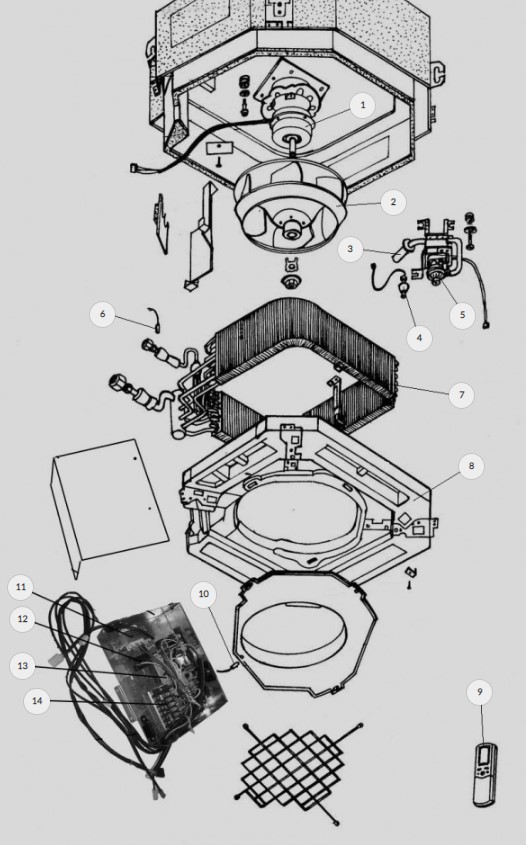 1
2
3
5
4
6
7
8
11
10
12
13
14
9