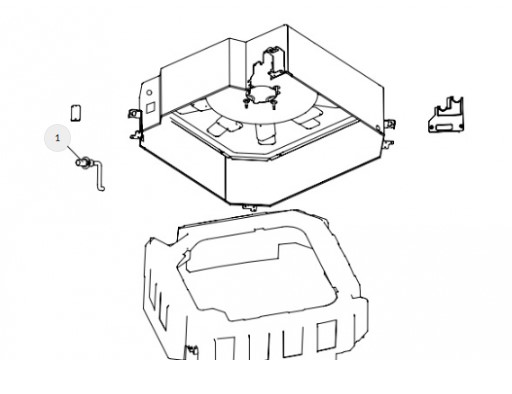 1