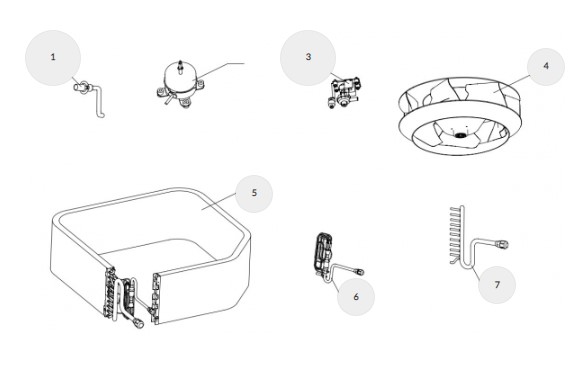 1

3

4

5

6

7