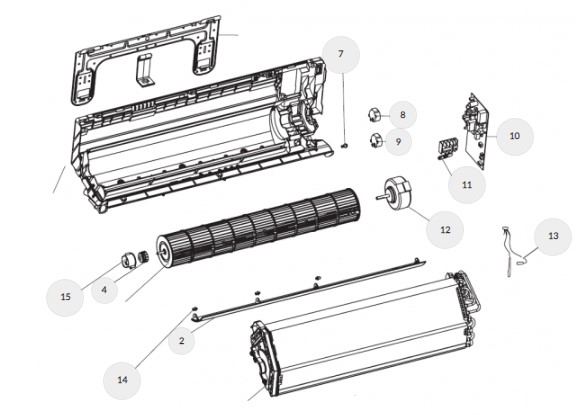 7
8
9
10
11
12
13
15
4
2
14