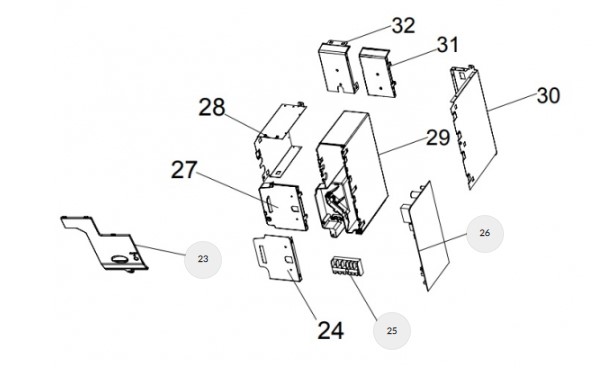 32
31
30
28
29
27
26
23
24
25