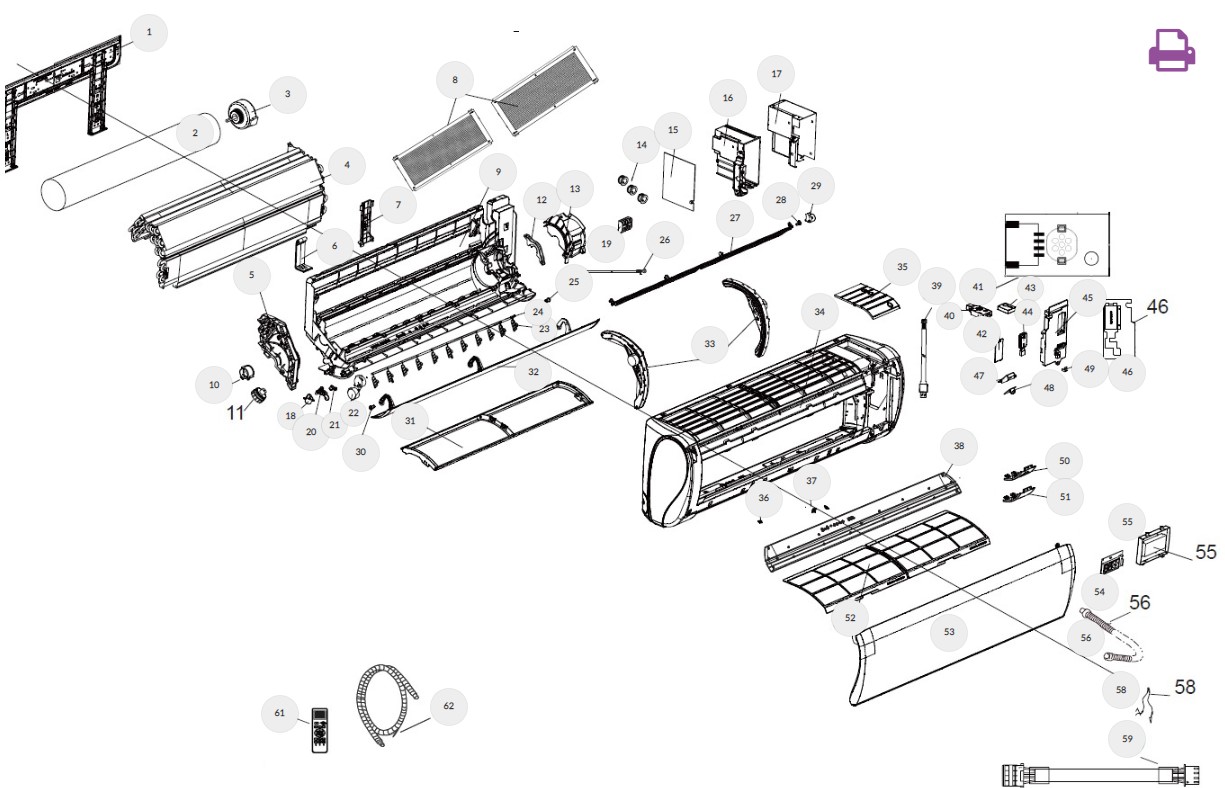 1
2
3
4
5
6
7
8
9
10
11
12
13
14
15
16
17
18
19
20
21
22
23
24
25
26
27
28
29
30
31
32
33
34
35
36
37
38
39
40
41
42
43
44
45
46
46
47
48
49
50
51
52
53
54
55
55
56
56
58
58
59
61
62