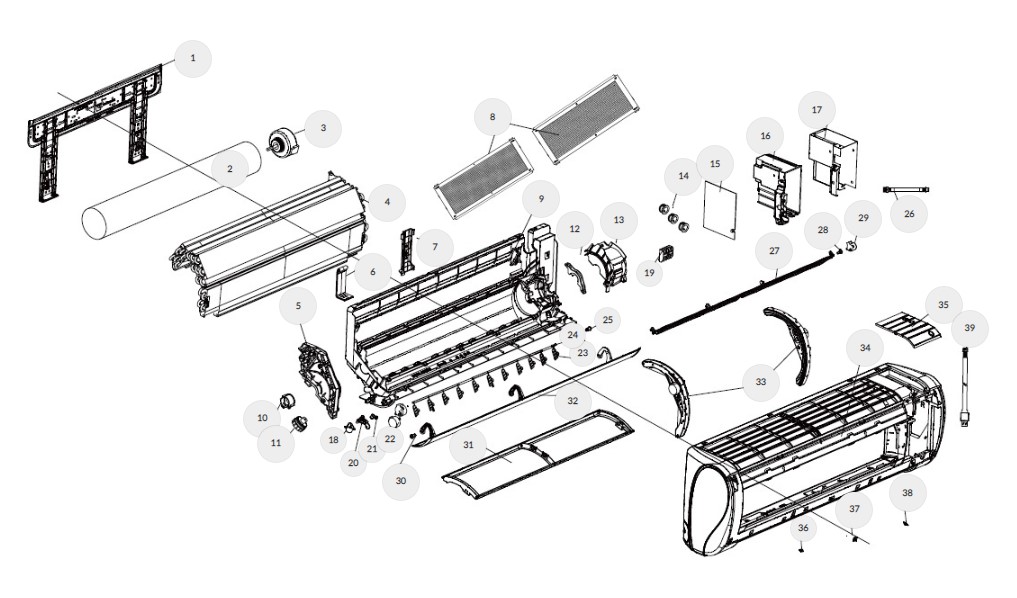 1
2
3
4
5
6
7
8
9
10
11
12
13
14
15
16
17
18
19
20
21
22
23
24
25
26
27
28
29
30
31
32
33
34
35
36
37
38
39