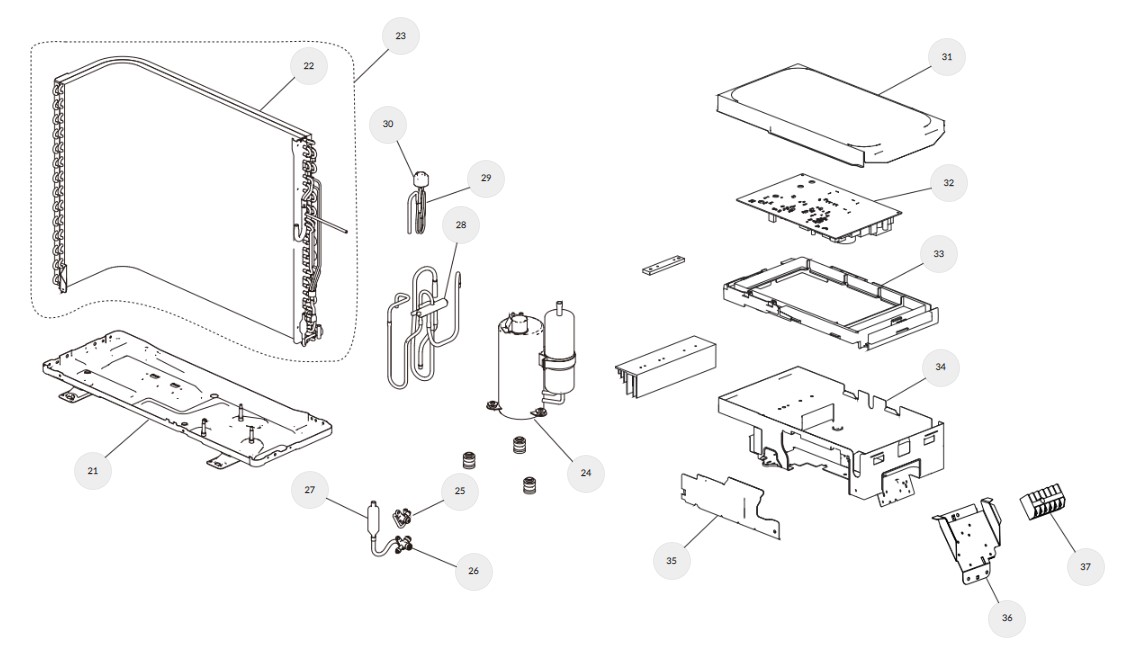 23
22
30
29
28
21
27
25
26
24
31
32
33
34
35
36
37