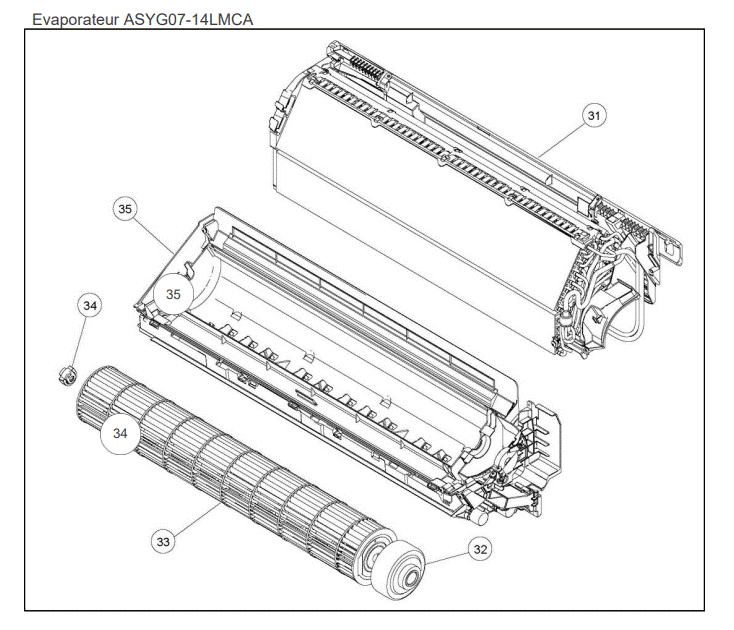 Evaporateur ASYG07-14LMCA

31
35
35
34
34
33
32